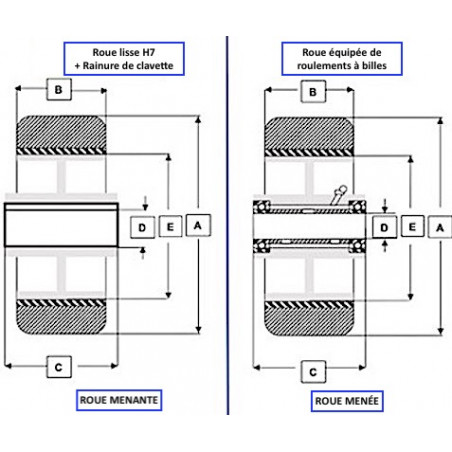 Roue lisse H7
+ Rainure de clavette

B

D

E

A

C

ROUE MENANTE

Roue équipée de
roulements à billes

B

D

E

A

C

ROUE MENÉE